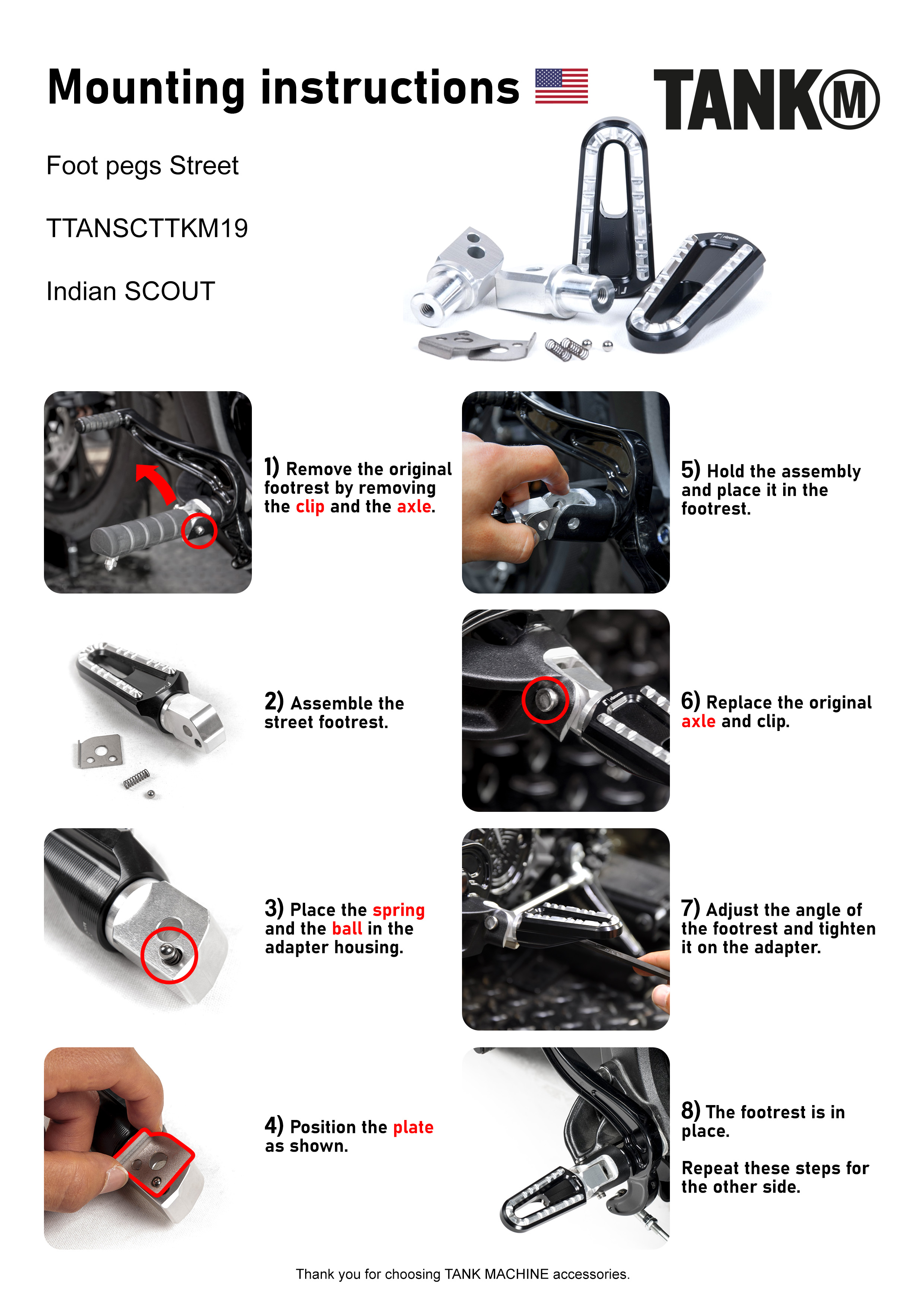 Mounting instructions

TANKⓂ

Foot pegs Street

TTANSCTTKM19

Indian SCOUT

1) Remove the original footrest by removing the clip and the axle.

2) Assemble the street footrest.

3) Place the spring and the ball in the adapter housing.

4) Position the plate as shown.

5) Hold the assembly and place it in the footrest.

6) Replace the original axle and clip.

7) Adjust the angle of the footrest and tighten it on the adapter.

8) The footrest is in place.

Repeat these steps for the other side.

Thank you for choosing TANK MACHINE accessories.